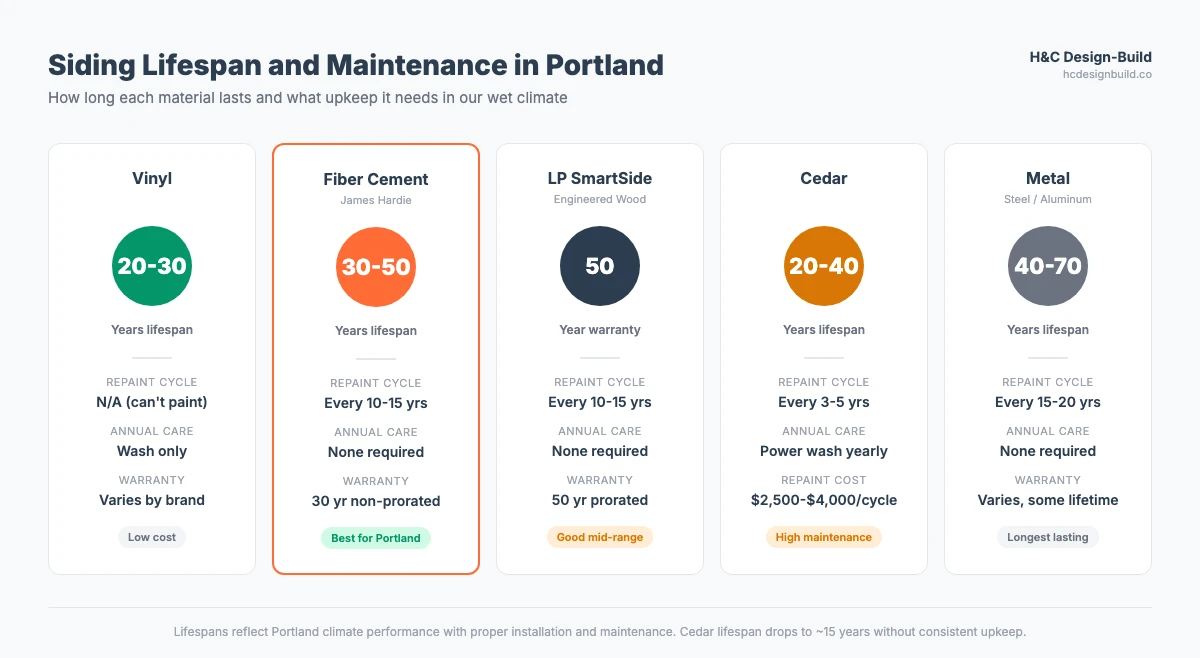 Siding Lifespan and Maintenance in Portland

How long each material lasts and what upkeep it needs in our wet climate

H&C Design-Build
hcdesignbuild.co

Vinyl

20-30

Years lifespan

REPAINT CYCLE
N/A (can't paint)

ANNUAL CARE
Wash only

WARRANTY
Varies by brand

Low cost

Fiber Cement
James Hardie

30-50

Years lifespan

REPAINT CYCLE
Every 10-15 yrs

ANNUAL CARE
None required

WARRANTY
30 yr non-prorated

Best for Portland

LP SmartSide
Engineered Wood

50

Year warranty

REPAINT CYCLE
Every 10-15 yrs

ANNUAL CARE
None required

WARRANTY
50 yr prorated

Good mid-range

Cedar

20-40

Years lifespan

REPAINT CYCLE
Every 3-5 yrs

ANNUAL CARE
Power wash yearly

REPAINT COST
$2,500-$4,000/cycle

High maintenance

Metal
Steel / Aluminum

40-70

Years lifespan

REPAINT CYCLE
Every 15-20 yrs

ANNUAL CARE
None required

WARRANTY
Varies, some lifetime

Longest lasting

Lifespans reflect Portland climate performance with proper installation and maintenance. Cedar lifespan drops to ~15 years without consistent upkeep.